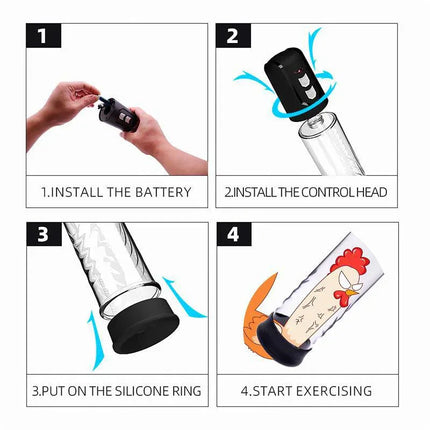 1

1.INSTALL THE BATTERY

2

2.INSTALL THE CONTROL HEAD

3

3.PUT ON THE SILICONE RING

4

4.START EXERCISING