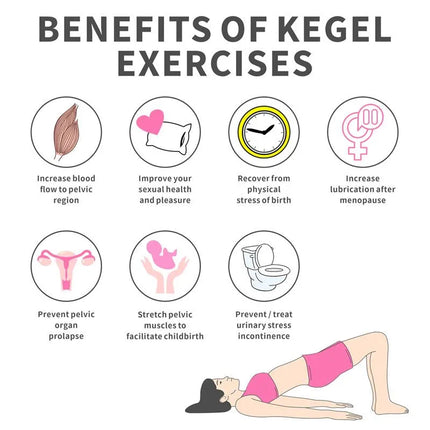 BENEFITS OF KEGEL EXERCISES

Increase blood flow to pelvic region

Improve your sexual health and pleasure

Recover from physical stress of birth

Increase lubrication after menopause

Prevent pelvic organ prolapse

Stretch pelvic muscles to facilitate childbirth

Prevent / treat urinary stress incontinence