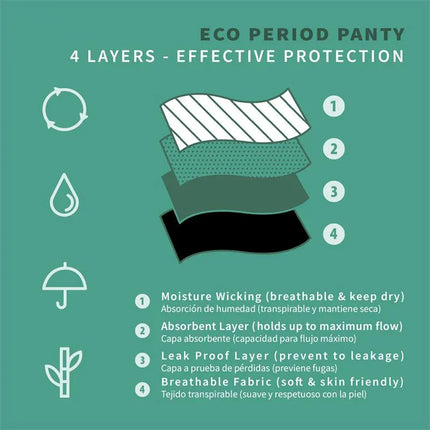 ECO PERIOD PANTY
4 LAYERS - EFFECTIVE PROTECTION

1
2
3
4

1 Moisture Wicking (breathable & keep dry)
Absorción de humedad (transpirable y mantiene seca)

2 Absorbent Layer (holds up to maximum flow)
Capa absorbente (capacidad para flujo máximo)

3 Leak Proof Layer (prevent to leakage)
Capa a prueba de pérdidas (previene fugas)

4 Breathable Fabric (soft & skin friendly)
Tejido transpirable (suave y respetuoso con la piel)