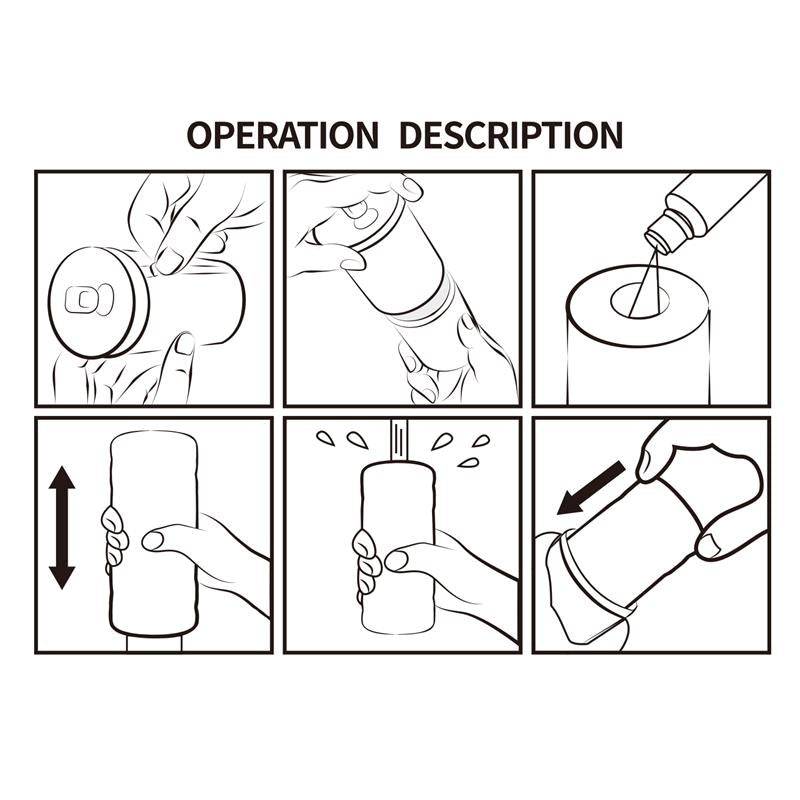 OPERATION DESCRIPTION