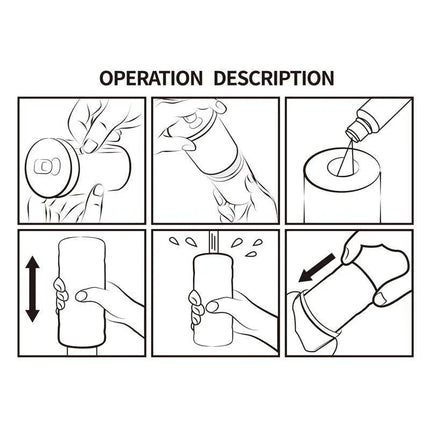 OPERATION DESCRIPTION