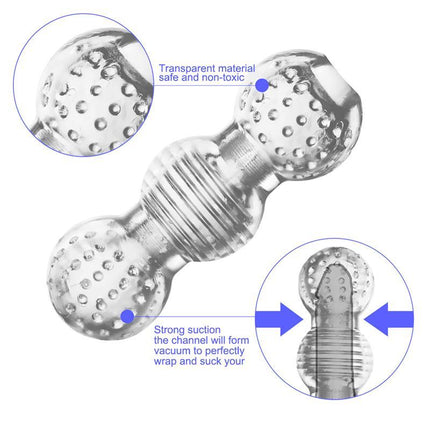 Transparent material safe and non-toxic

Strong suction the channel will form vacuum to perfectly wrap and suck your