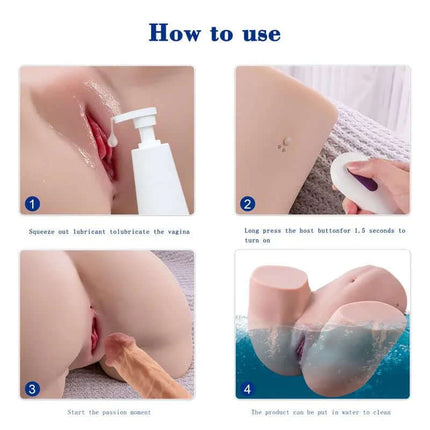 How to use

1

Squeeze out lubricant tolubricate the vagina

2

Long press the host buttonfor 1.5 seconds to turn on

3

Start the passion moment

4

The product can be put in water to clean