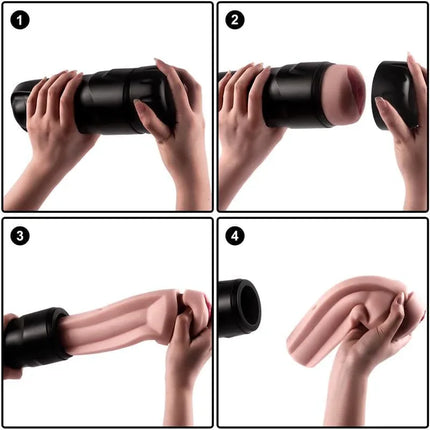 1

2

3

4