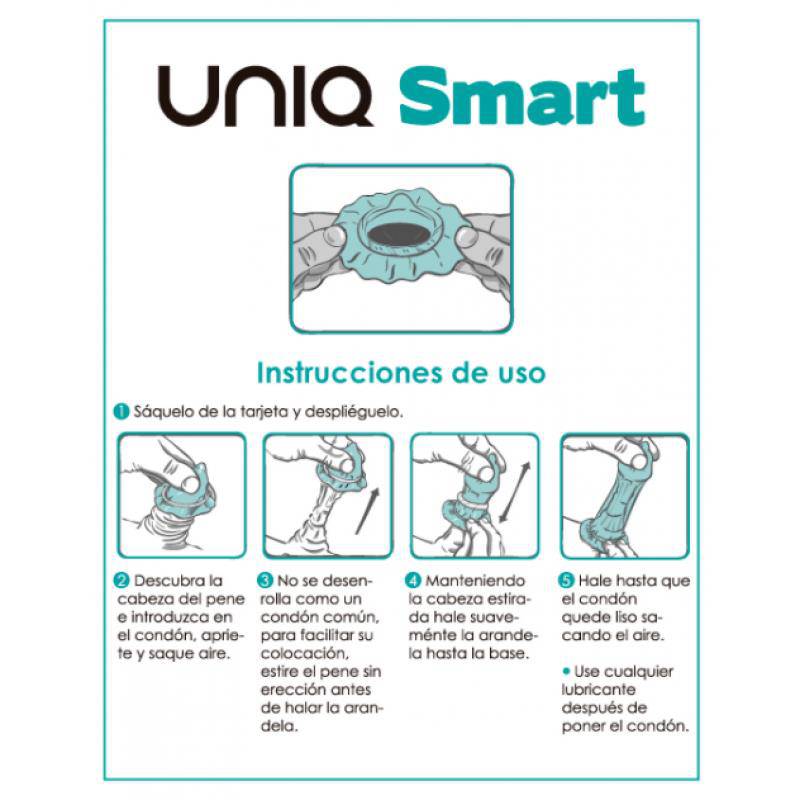 UNIQ Smart

Instrucciones de uso

1 Sáquelo de la tarjeta y despliéguelo.

2 Descubra la cabeza del pene e introduzca en el condón, apriete y saque aire.

3 No se desenrolla como un condón común, para facilitar su colocación, estire el pene sin erección antes de halar la arandela.

4 Manteniendo la cabeza estirada hale suaveménte la arandela hasta la base.

5 Hale hasta que el condón quede liso sacando el aire.

• Use cualquier lubricante después de poner el condón.