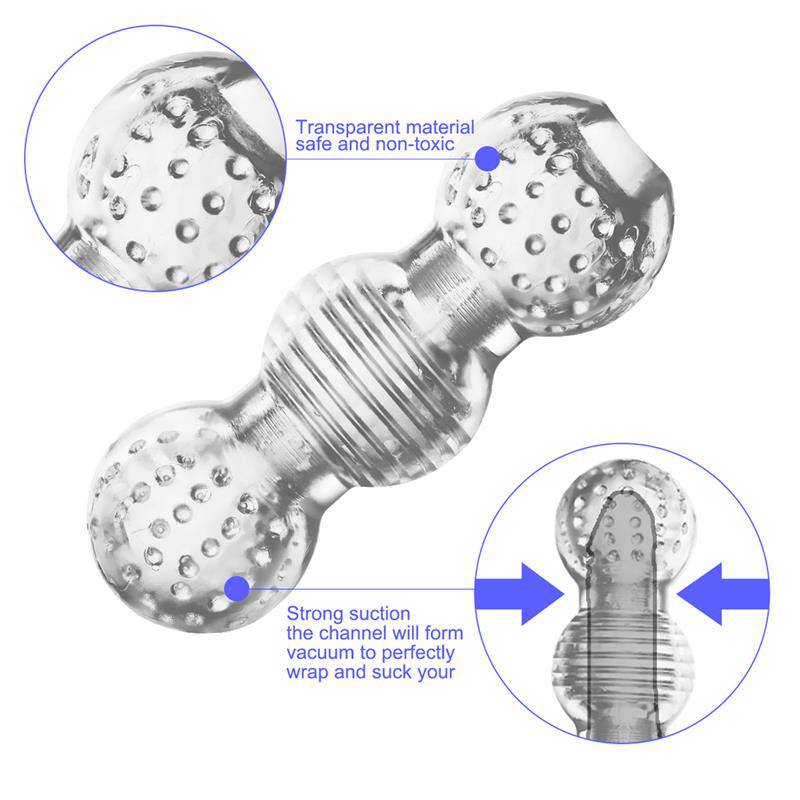 Transparent material
safe and non-toxic

Strong suction
the channel will form
vacuum to perfectly
wrap and suck your