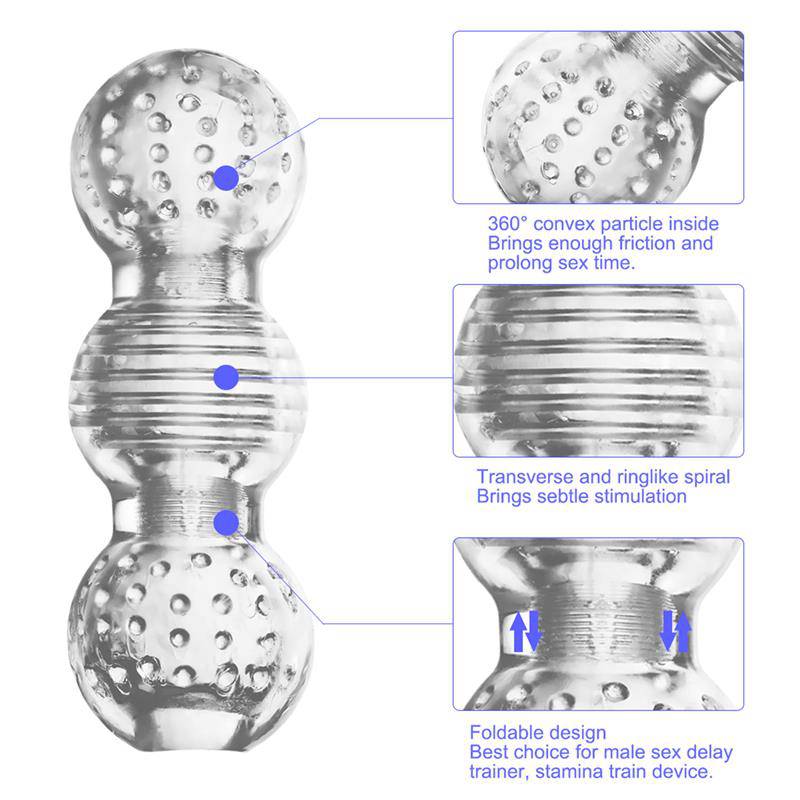 360° convex particle inside
Brings enough friction and prolong sex time.

Transverse and ringlike spiral
Brings sebtle stimulation

Foldable design
Best choice for male sex delay trainer, stamina train device.