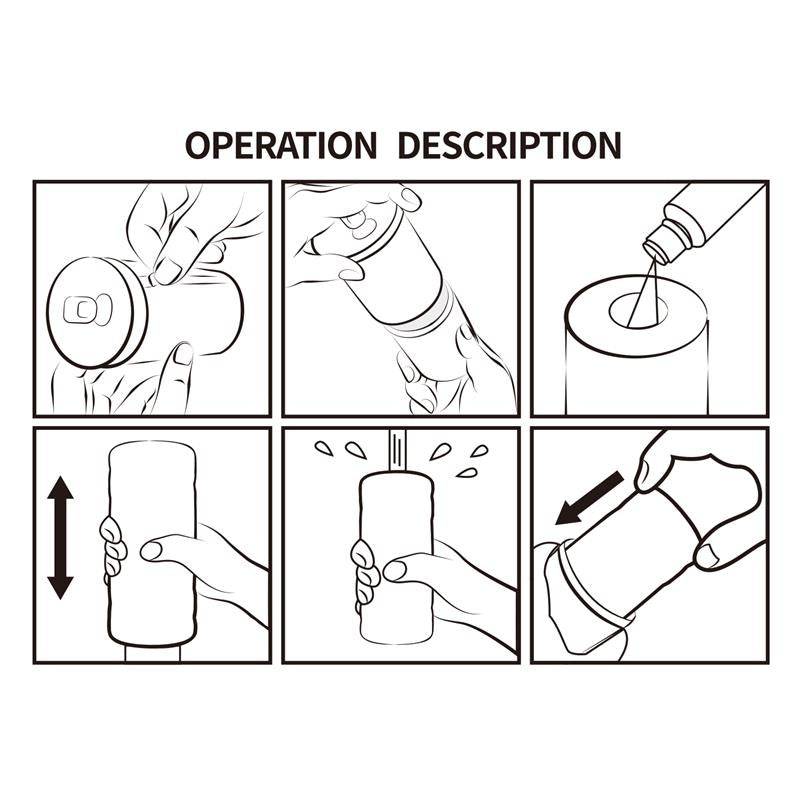 OPERATION DESCRIPTION