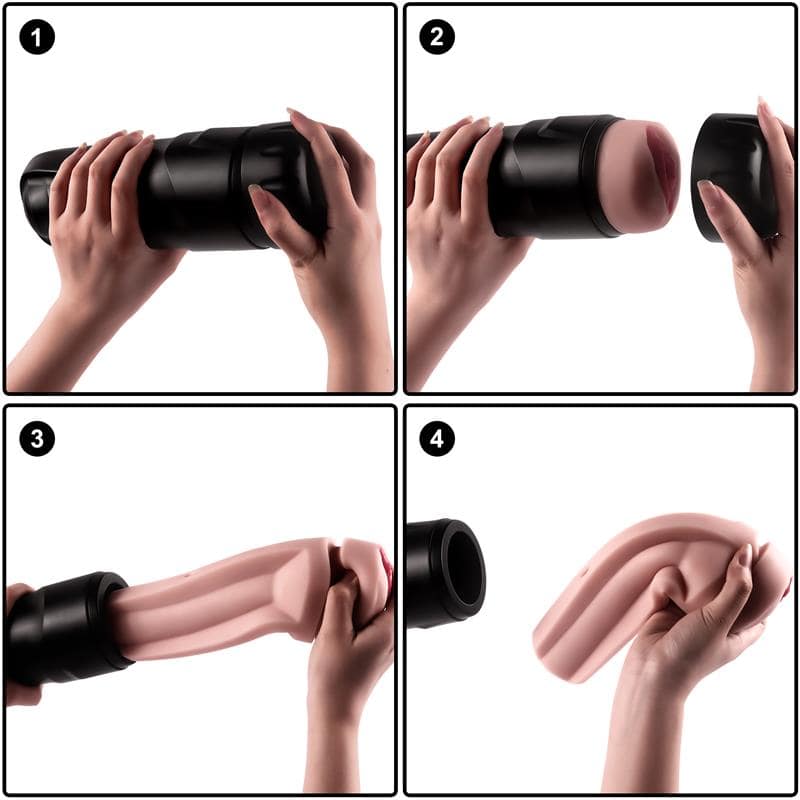 1
2
3
4