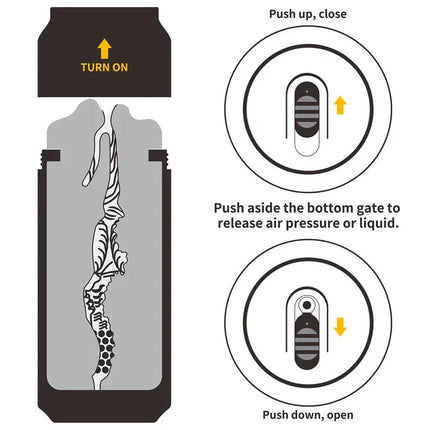 TURN ON

Push up, close

Push aside the bottom gate to release air pressure or liquid.

Push down, open